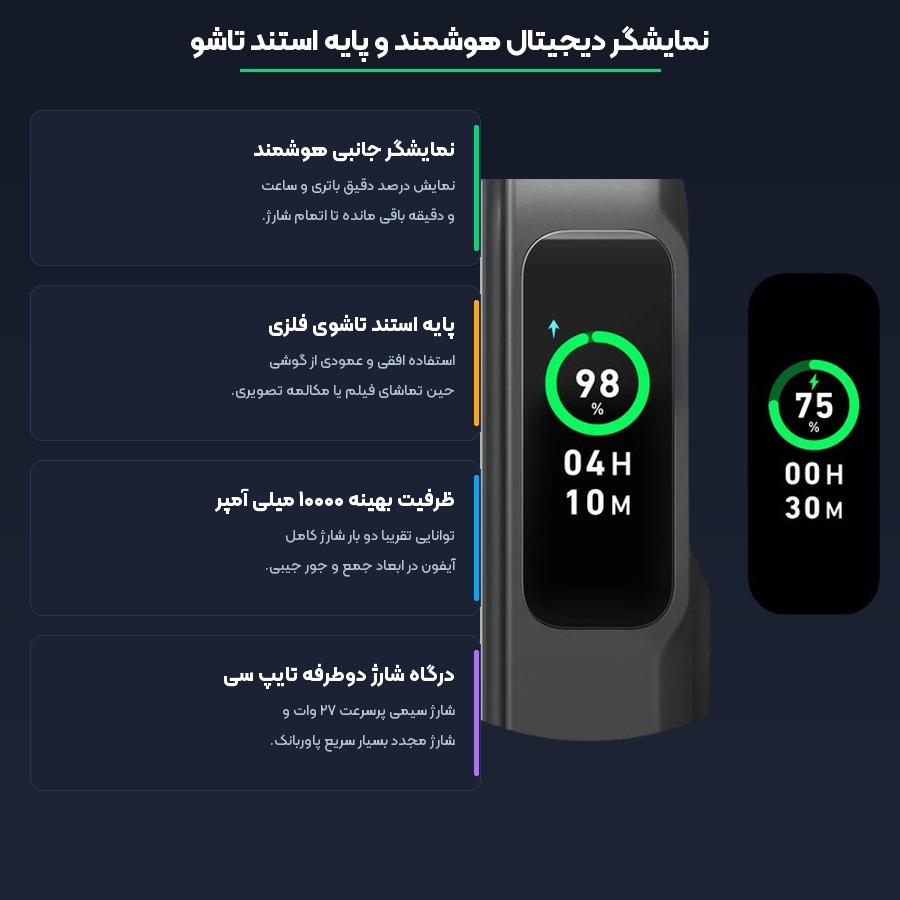 نمایشگر دیجیتال هوشمند و پایه استند تاشو

نمایشگر جانبی هوشمند

نمایش درصد دقیق باتری و ساعت و دقیقه باقی مانده تا اتمام شارژ.

پایه استند تاشوی فلزی

استفاده افقی و عمودی از گوشی حین تماشای فیلم یا مکالمه تصویری.

ظرفیت بهینه ۱۰۰۰۰ میلی آمپر

توانایی تقریبا دو بار شارژ کامل آیفون در ابعاد جمع و جور جیبی.

درگاه شارژ دوطرفه تایپ سی

شارژ سیمی پرسرعت ۲۷ وات و شارژ مجدد بسیار سریع پاوربانک.

98
%
04H
10M

75
%
00H
30M